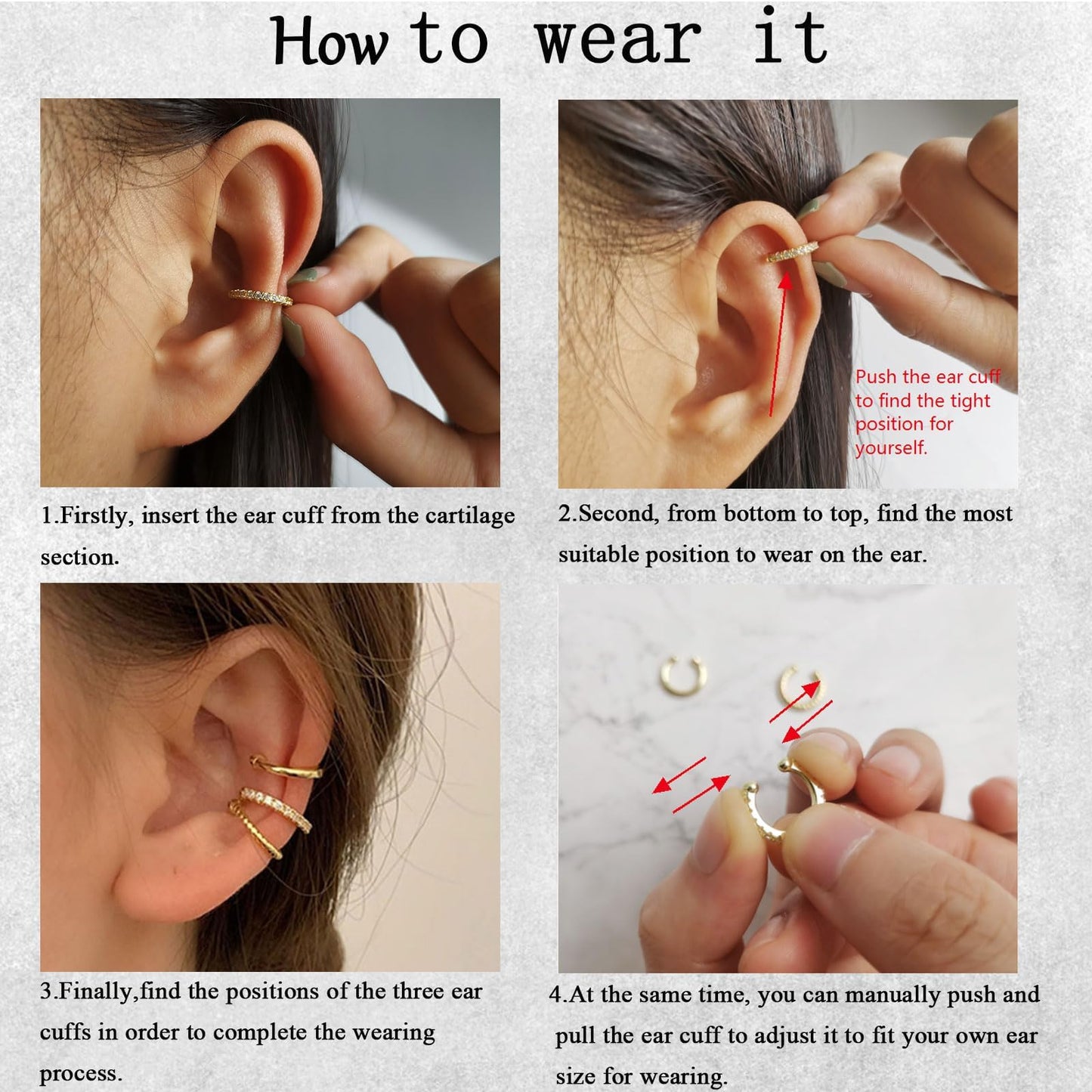 How to wear it

1.Firstly, insert the ear cuff from the cartilage section.

Push the ear cuff to find the tight position for yourself.

2.Second, from bottom to top, find the most suitable position to wear on the ear.

3.Finally,find the positions of the three ear cuffs in order to complete the wearing process.

4.At the same time, you can manually push and pull the ear cuff to adjust it to fit your own ear size for wearing.